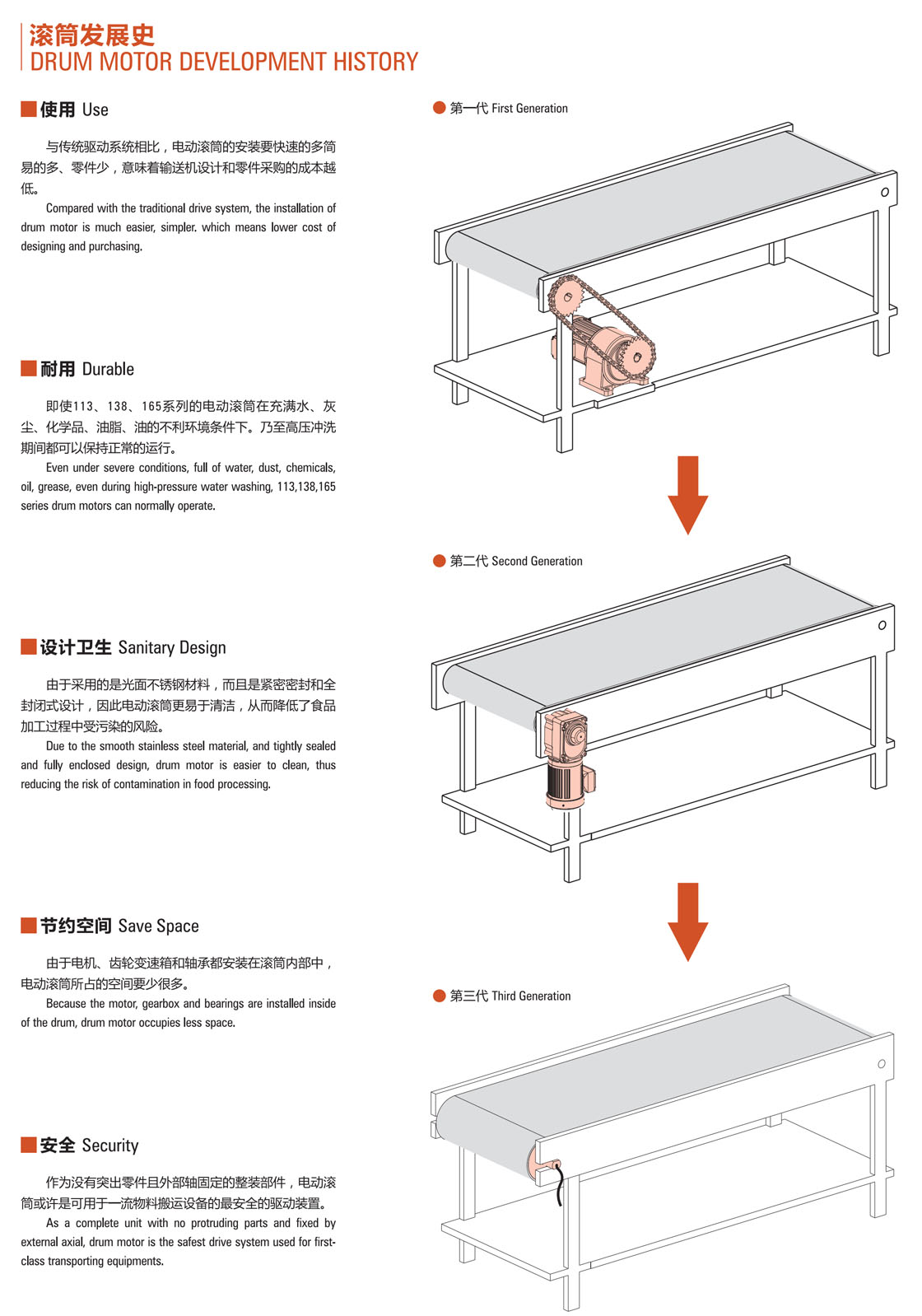 滚筒发展史
DRUM MOTOR DEVELOPMENT HISTORY

使用 Use

与传统驱动系统相比，电动滚筒的安装要快速的多简易的多、零件少，意味着输送机设计和零件采购的成本越低。

Compared with the traditional drive system, the installation of drum motor is much easier, simpler. which means lower cost of designing and purchasing.

耐用 Durable

即使113、138、165系列的电动滚筒在充满水、灰尘、化学品、油脂、油的不利环境条件下。乃至高压冲洗期间都可以保持正常的运行。

Even under severe conditions, full of water, dust, chemicals, oil, grease, even during high-pressure water washing, 113,138,165 series drum motors can normally operate.

设计卫生 Sanitary Design

由于采用的是光面不锈钢材料，而且是紧密密封和全封闭式设计，因此电动滚筒更易于清洁，从而降低了食品加工过程中受污染的风险。

Due to the smooth stainless steel material, and tightly sealed and fully enclosed design, drum motor is easier to clean, thus reducing the risk of contamination in food processing.

节约空间 Save Space

由于电机、齿轮变速箱和轴承都安装在滚筒内部中，电动滚筒所占的空间要少很多。

Because the motor, gearbox and bearings are installed inside of the drum, drum motor occupies less space.

安全 Security

作为没有突出零件且外部轴固定的整装部件，电动滚筒或许是可用于一流物料搬运设备的最安全的驱动装置。

As a complete unit with no protruding parts and fixed by external axial, drum motor is the safest drive system used for first-class transporting equipments.

第一代 First Generation

第二代 Second Generation

第三代 Third Generation